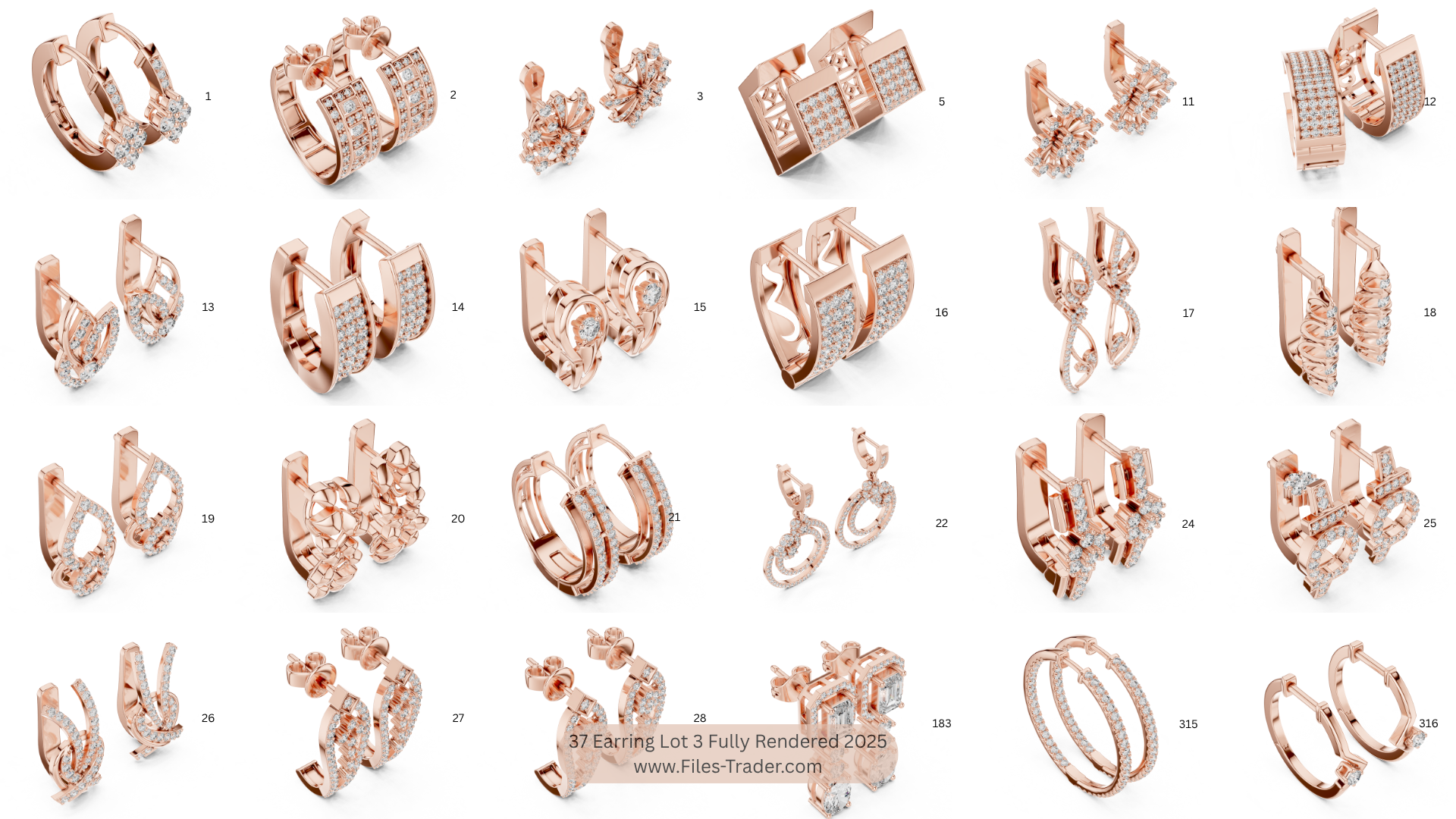 1

2

3

5

11

12

13

14

15

16

17

18

19

20

21

22

24

25

26

27

28

183

315

316

37 Earring Lot 3 Fully Rendered 2025
www.Files-Trader.com