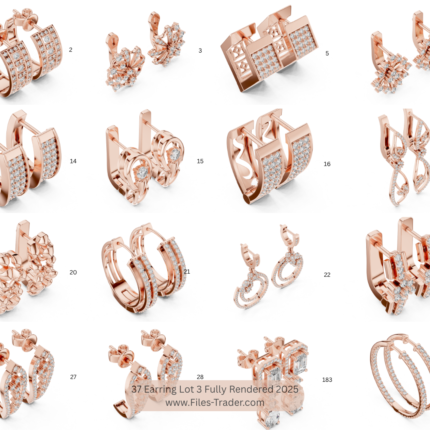 2

3

5

14

15

16

20

21

22

27

28

183

37 Earring Lot 3 Fully Rendered 2025
www.Files-Trader.com